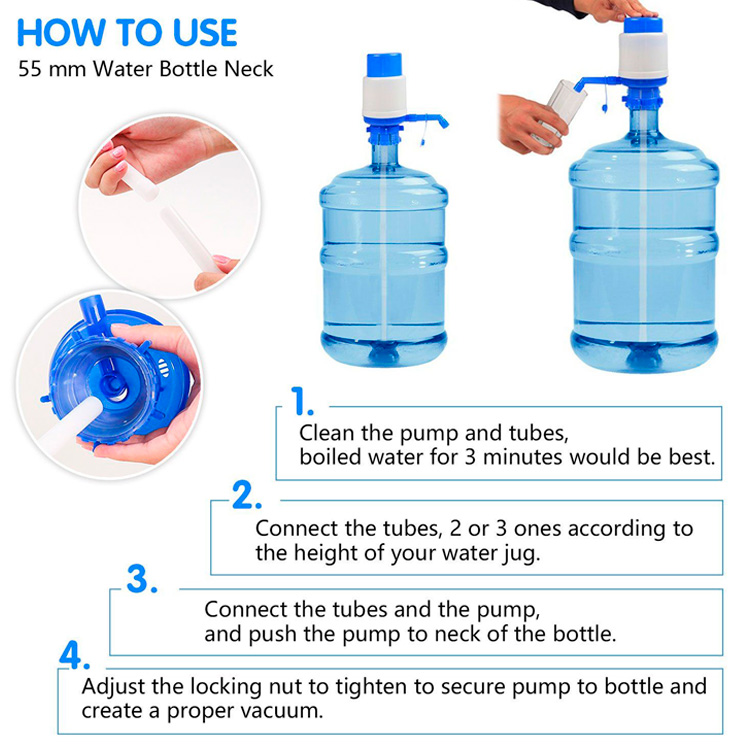 HOW TO USE
55 mm Water Bottle Neck

1.
Clean the pump and tubes, boiled water for 3 minutes would be best.

2.
Connect the tubes, 2 or 3 ones according to the height of your water jug.

3.
Connect the tubes and the pump, and push the pump to neck of the bottle.

4.
Adjust the locking nut to tighten to secure pump to bottle and create a proper vacuum.