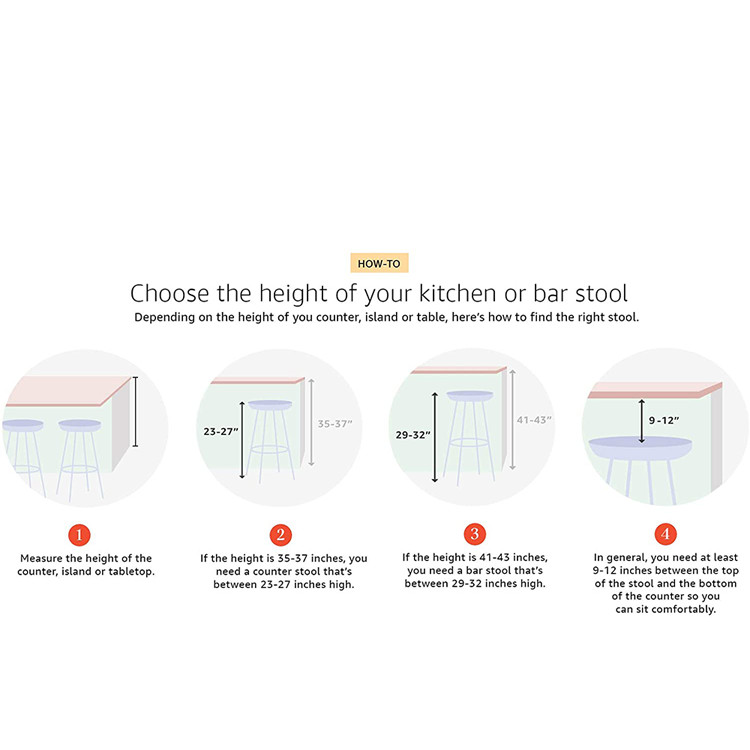 HOW-TO

Choose the height of your kitchen or bar stool

Depending on the height of you counter, island or table, here's how to find the right stool.

23-27"

35-37"

29-32"

41-43"

9-12"

1

Measure the height of the counter, island or tabletop.

2

If the height is 35-37 inches, you need a counter stool that's between 23-27 inches high.

3

If the height is 41-43 inches, you need a bar stool that's between 29-32 inches high.

4

In general, you need at least 9-12 inches between the top of the stool and the bottom of the counter so you can sit comfortably.