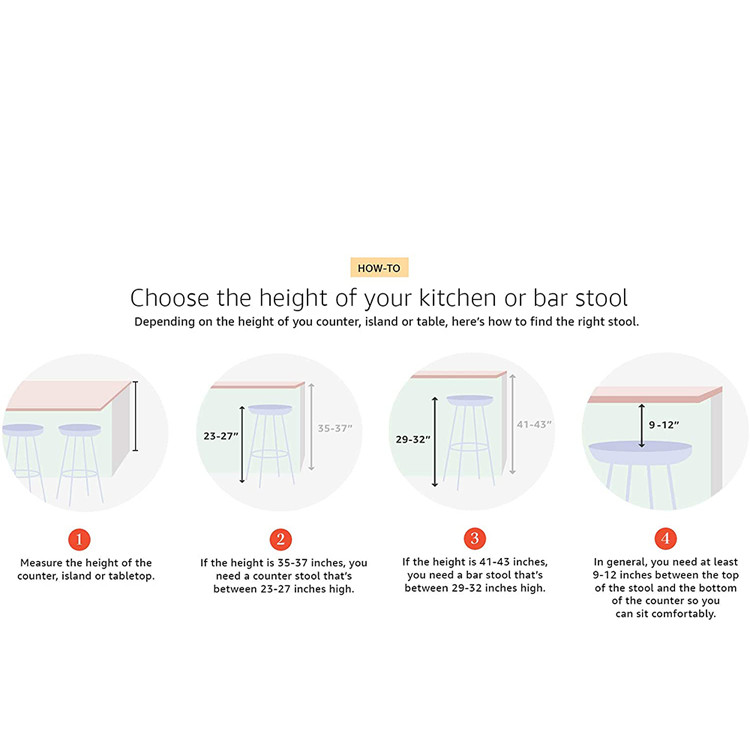 HOW-TO

Choose the height of your kitchen or bar stool

Depending on the height of you counter, island or table, here's how to find the right stool.

23-27"

35-37"

29-32"

41-43"

9-12"

1

Measure the height of the counter, island or tabletop.

2

If the height is 35-37 inches, you need a counter stool that's between 23-27 inches high.

3

If the height is 41-43 inches, you need a bar stool that's between 29-32 inches high.

4

In general, you need at least 9-12 inches between the top of the stool and the bottom of the counter so you can sit comfortably.