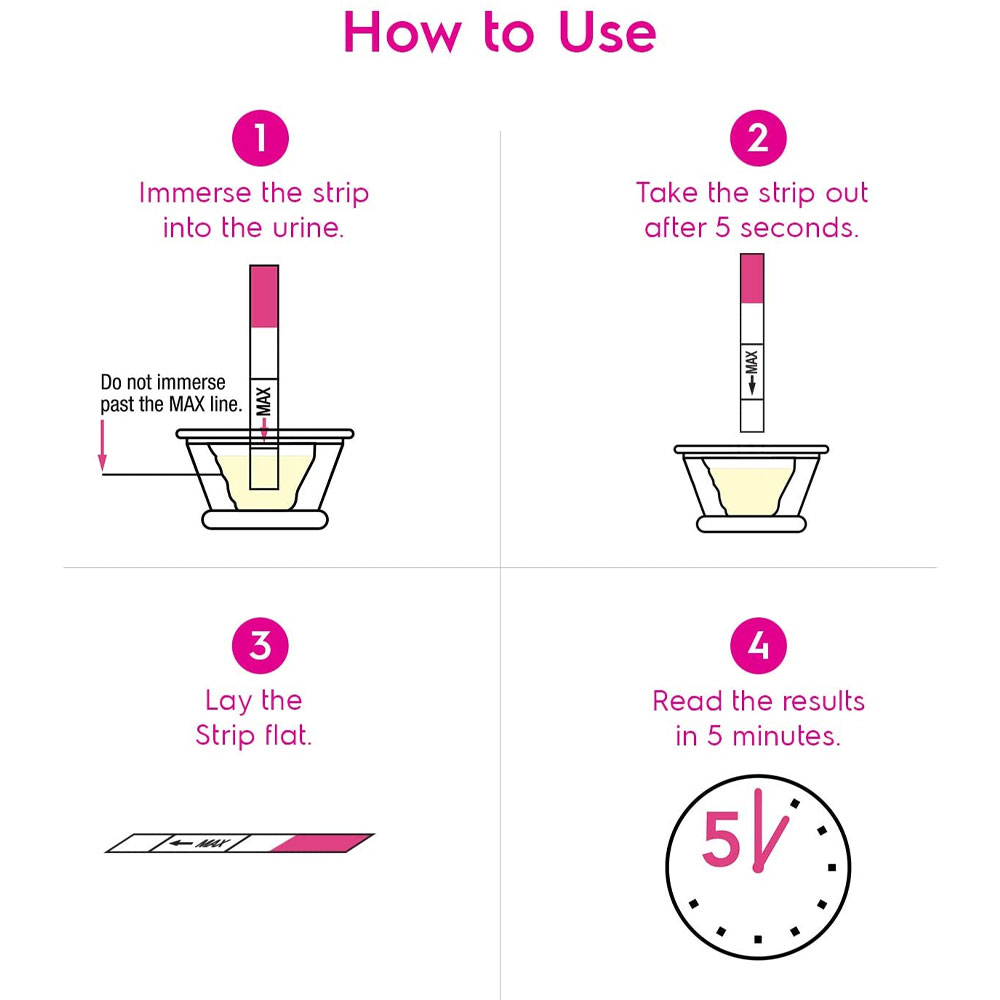 How to Use

1
Immerse the strip into the urine.

Do not immerse past the MAX line.

MAX

2
Take the strip out after 5 seconds.

MAX

3
Lay the Strip flat.

MAX

4
Read the results in 5 minutes.

5